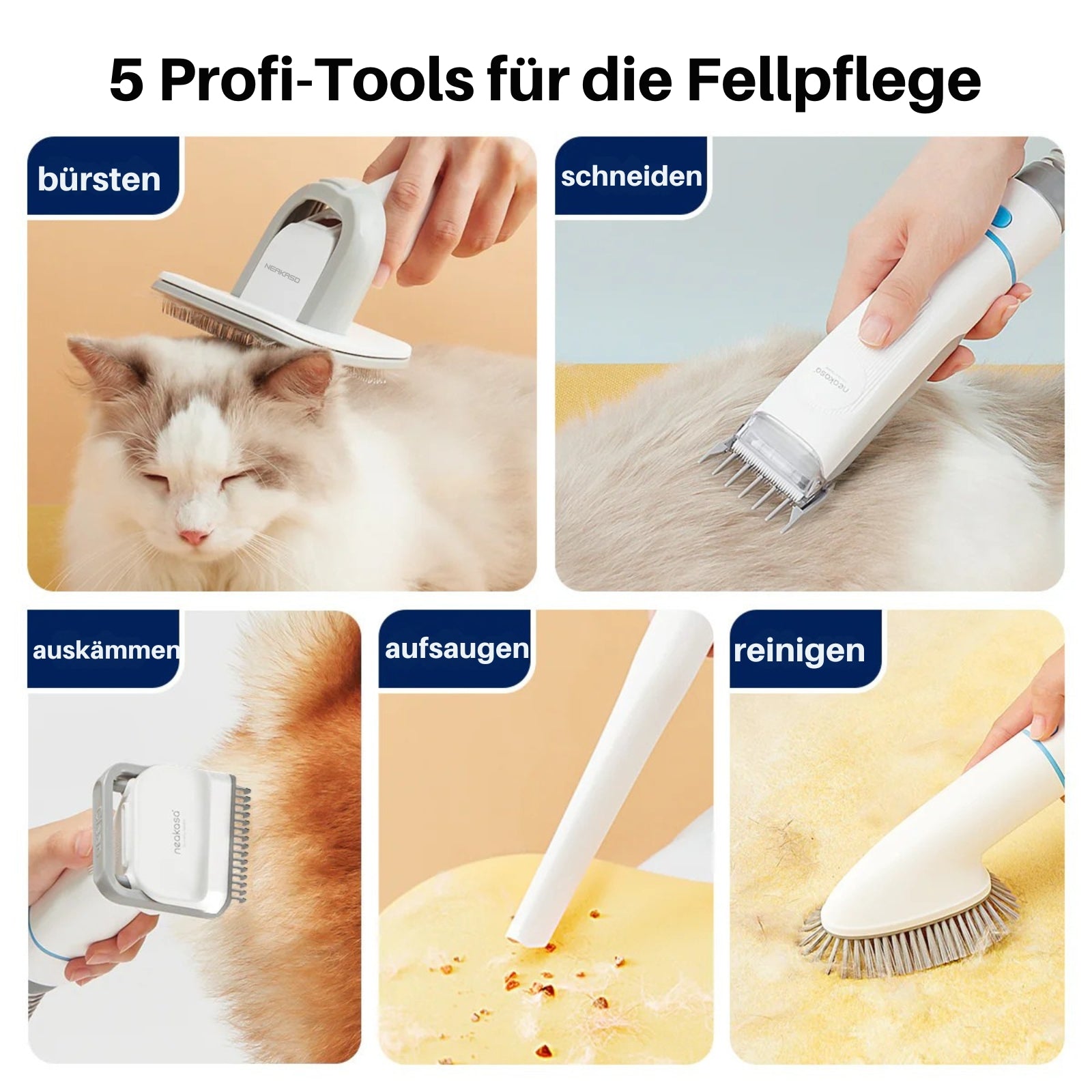 5 Profi-Tools für die Fellpflege

bürsten

NEAKASA

schneiden

neakasa

auskämmen

neakasa

aufsaugen

reinigen