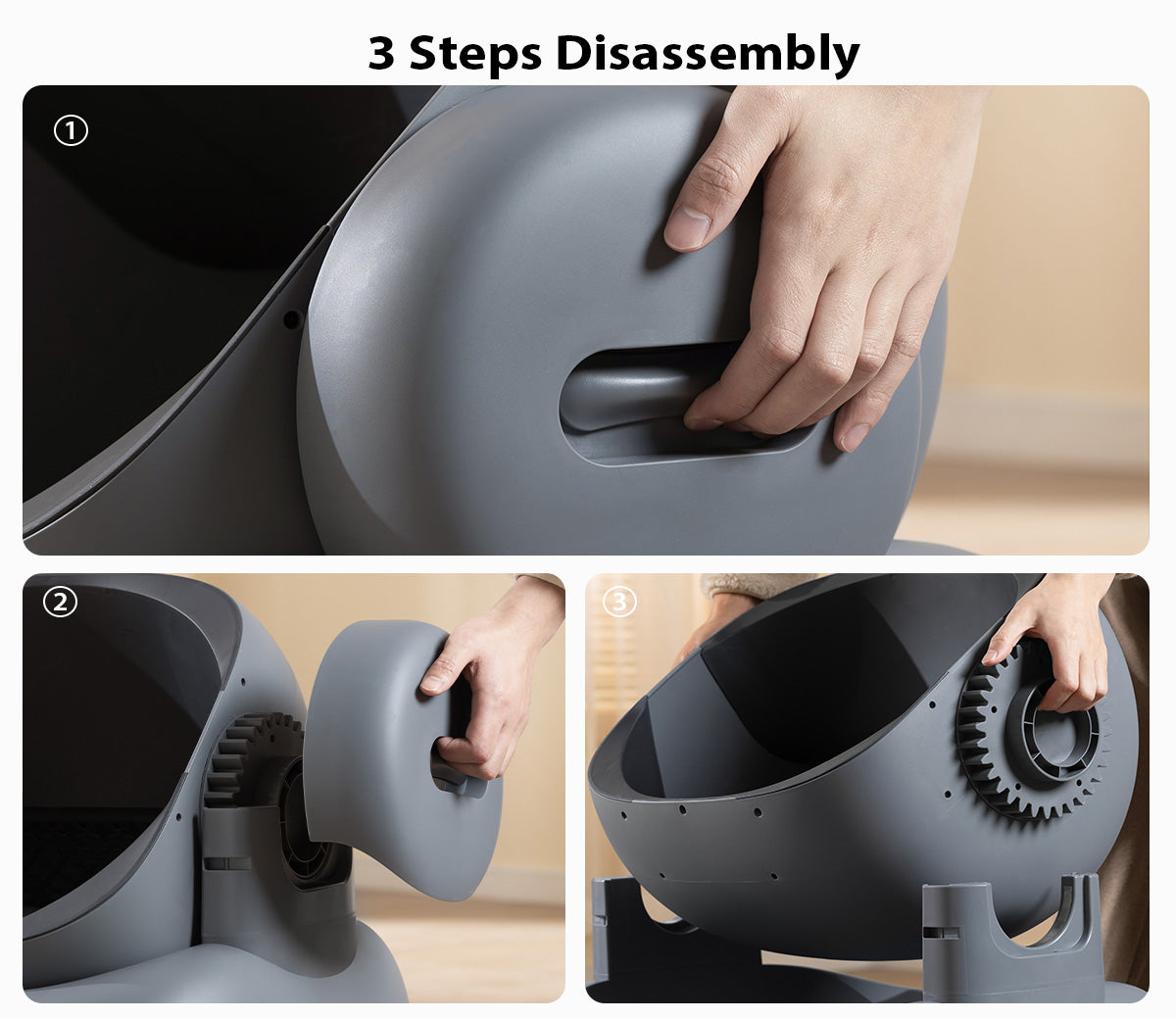 3 Steps Disassembly

①

②

③